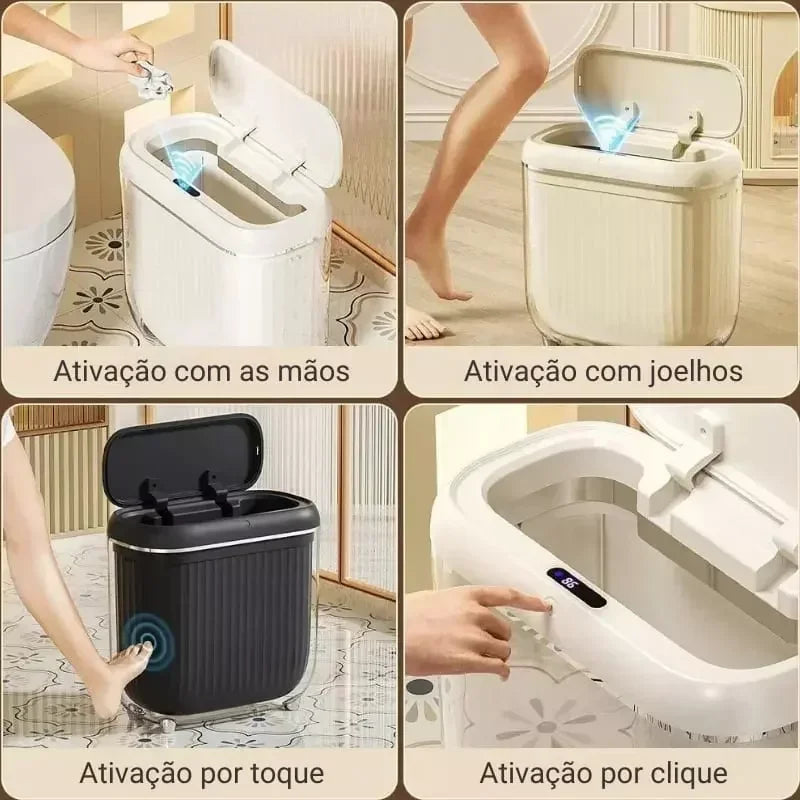 Ativação com as mãos

Ativação com joelhos

Ativação por toque

96

Ativação por clique