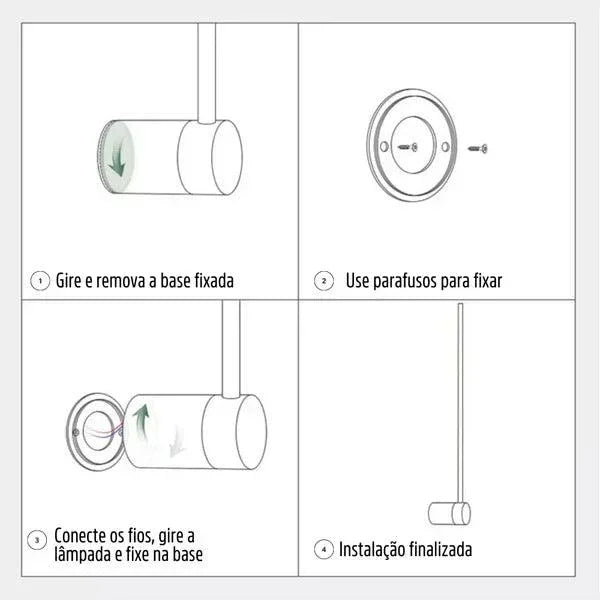 1 Gire e remova a base fixada

2 Use parafusos para fixar

3 Conecte os fios, gire a lâmpada e fixe na base

4 Instalação finalizada