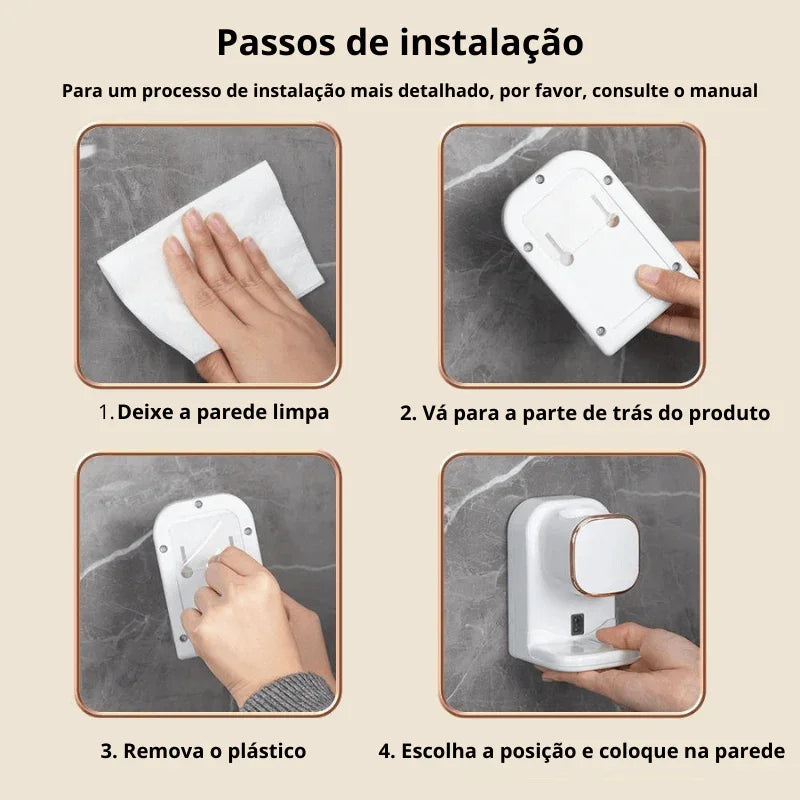 Passos de instalação

Para um processo de instalação mais detalhado, por favor, consulte o manual

1. Deixe a parede limpa

2. Vá para a parte de trás do produto

3. Remova o plástico

4. Escolha a posição e coloque na parede