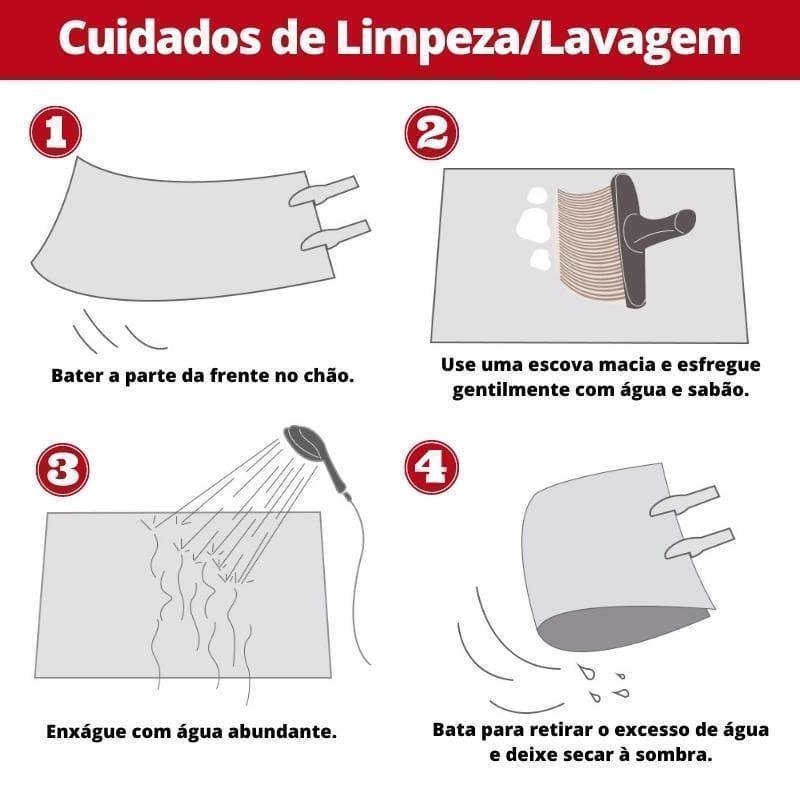 Cuidados de Limpeza/Lavagem

1

Bater a parte da frente no chão.

2

Use uma escova macia e esfregue gentilmente com água e sabão.

3

Enxágue com água abundante.

4

Bata para retirar o excesso de água e deixe secar à sombra.