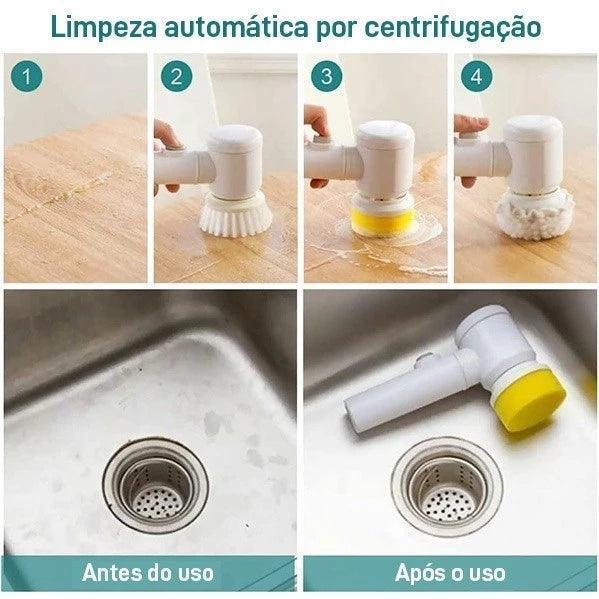 Limpeza automática por centrifugação

1

2

3

4

Antes do uso

Após o uso