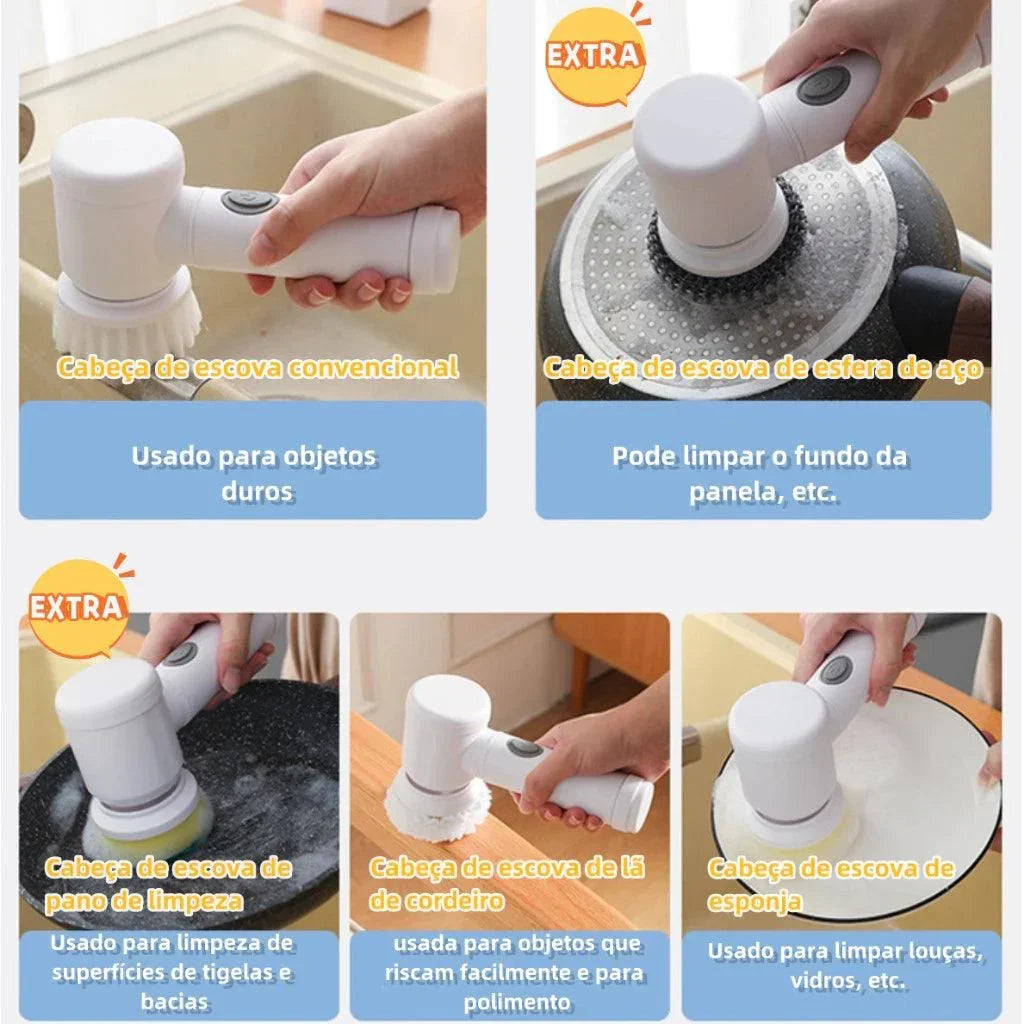 Cabeça de escova convencional

Usado para objetos duros

EXTRA

Cabeça de escova de esfera de aço

Pode limpar o fundo da panela, etc.

EXTRA

Cabeça de escova de pano de limpeza

Usado para limpeza de superfícies de tigelas e bacias

Cabeça de escova de lã de cordeiro

usada para objetos que riscam facilmente e para polimento

Cabeça de escova de esponja

Usado para limpar louças, vidros, etc.