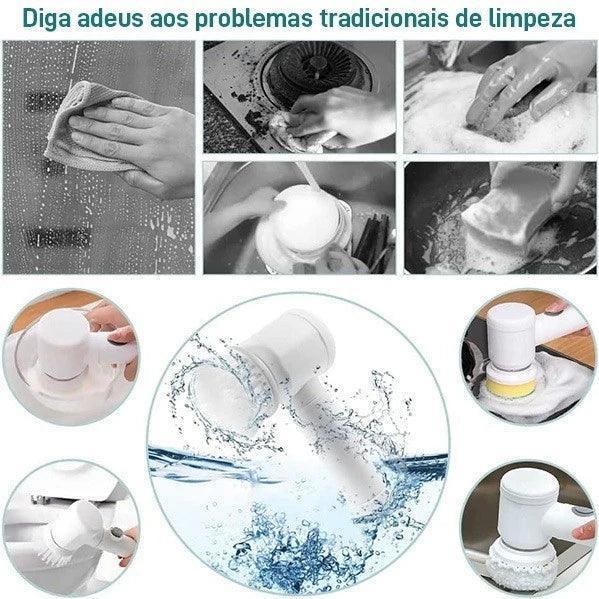 Diga adeus aos problemas tradicionais de limpeza